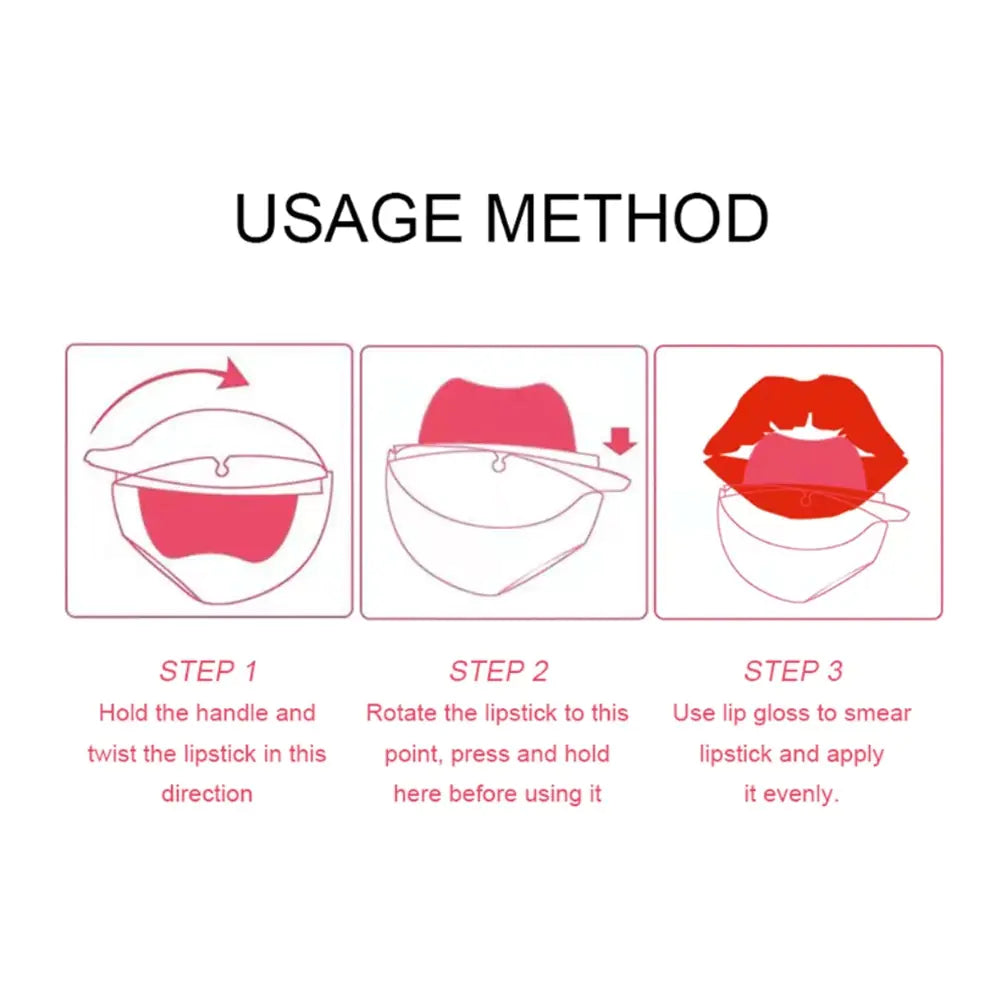 USAGE METHOD

STEP 1
Hold the handle and twist the lipstick in this direction

STEP 2
Rotate the lipstick to this point, press and hold here before using it

STEP 3
Use lip gloss to smear lipstick and apply it evenly.