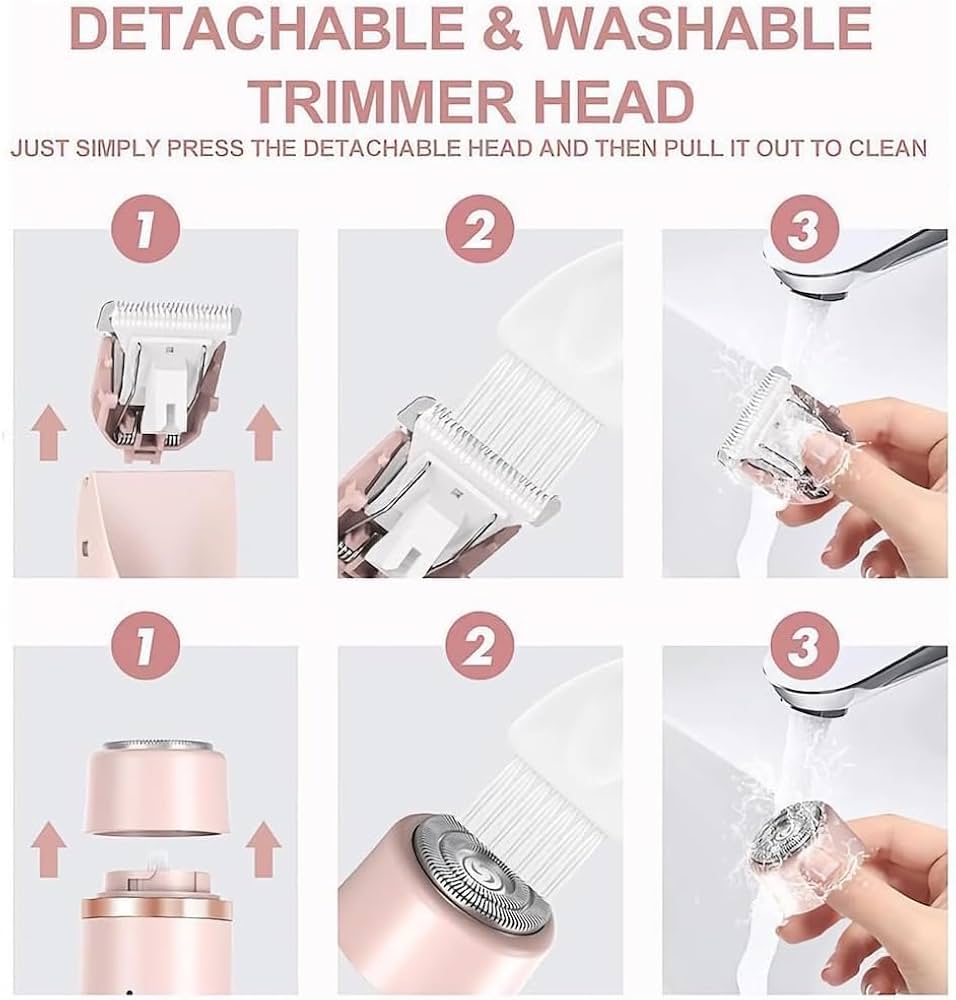 DETACHABLE & WASHABLE TRIMMER HEAD

JUST SIMPLY PRESS THE DETACHABLE HEAD AND THEN PULL IT OUT TO CLEAN

1

2

3

1

2

3