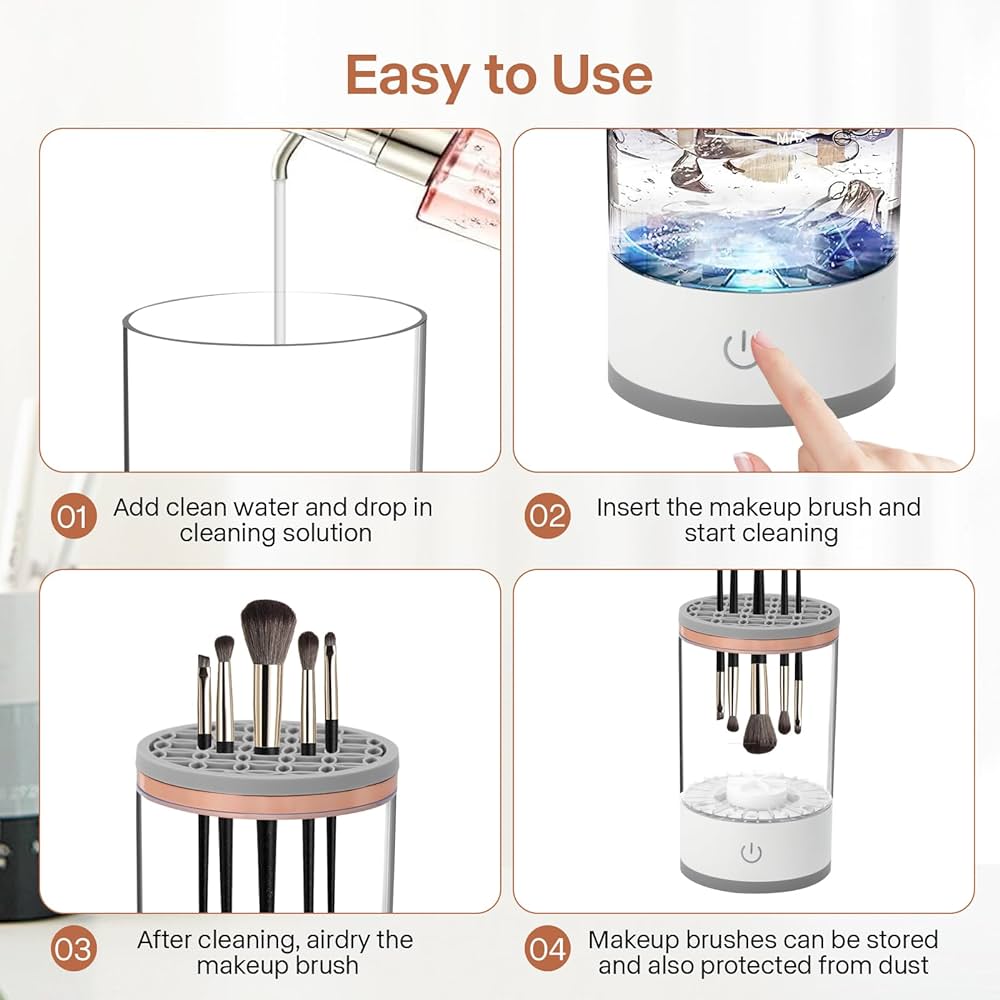 Easy to Use

01 Add clean water and drop in cleaning solution

02 Insert the makeup brush and start cleaning

03 After cleaning, airdry the makeup brush

04 Makeup brushes can be stored and also protected from dust