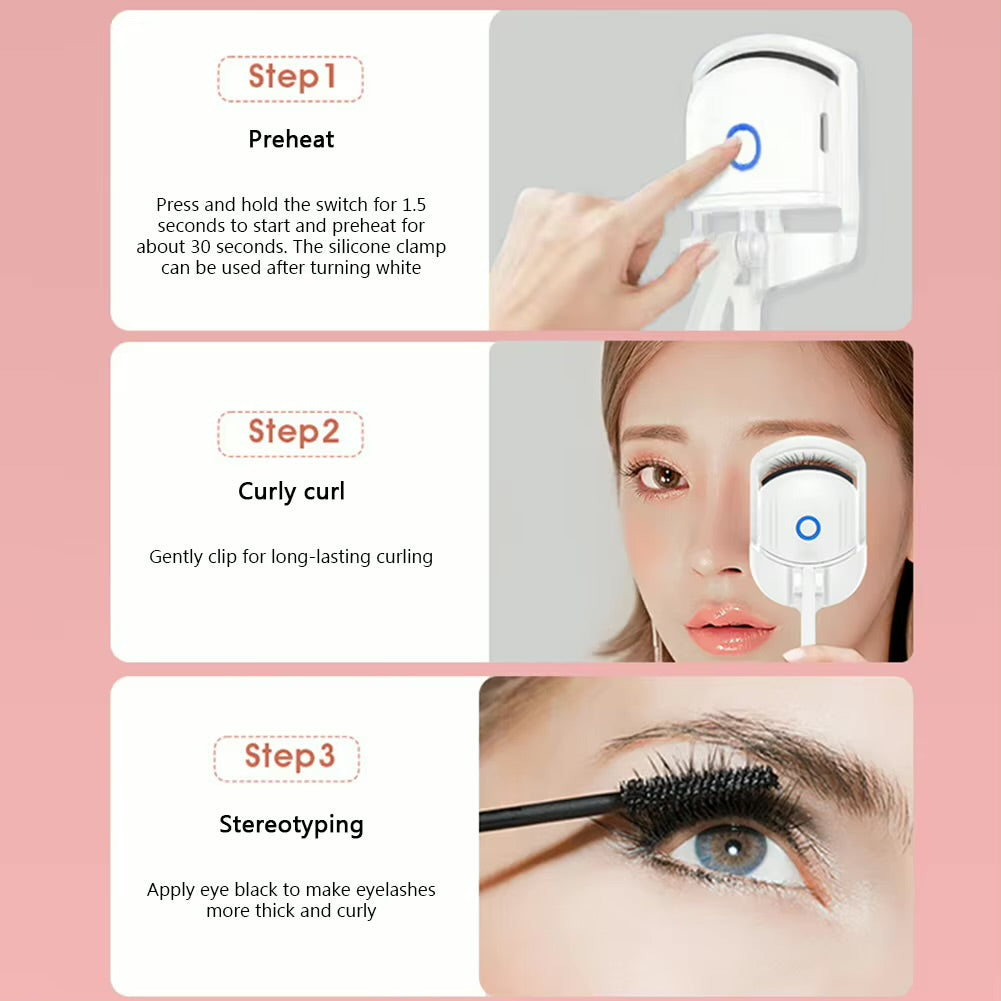 Step1

Preheat

Press and hold the switch for 1.5 seconds to start and preheat for about 30 seconds. The silicone clamp can be used after turning white

Step2

Curly curl

Gently clip for long-lasting curling

Step3

Stereotyping

Apply eye black to make eyelashes more thick and curly